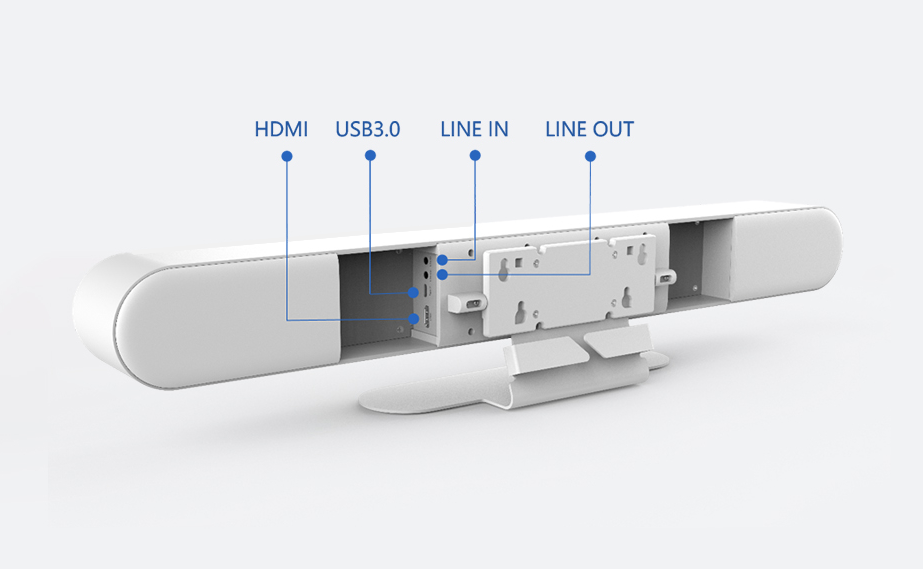 HDMI USB3.0 LINE IN LINE OUT